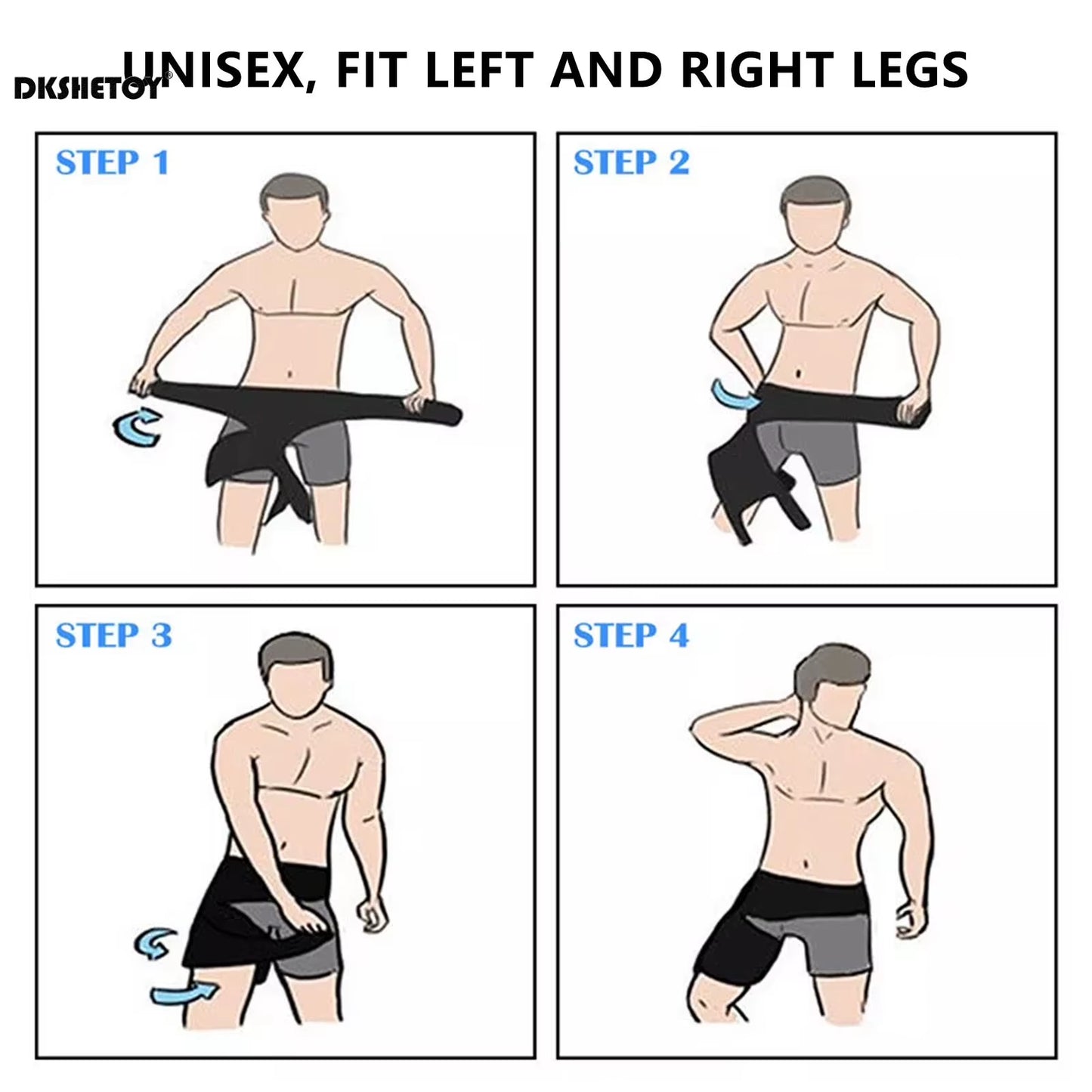 DKSHETOY®

UNISEX, FIT LEFT AND RIGHT LEGS

STEP 1

STEP 2

STEP 3

STEP 4